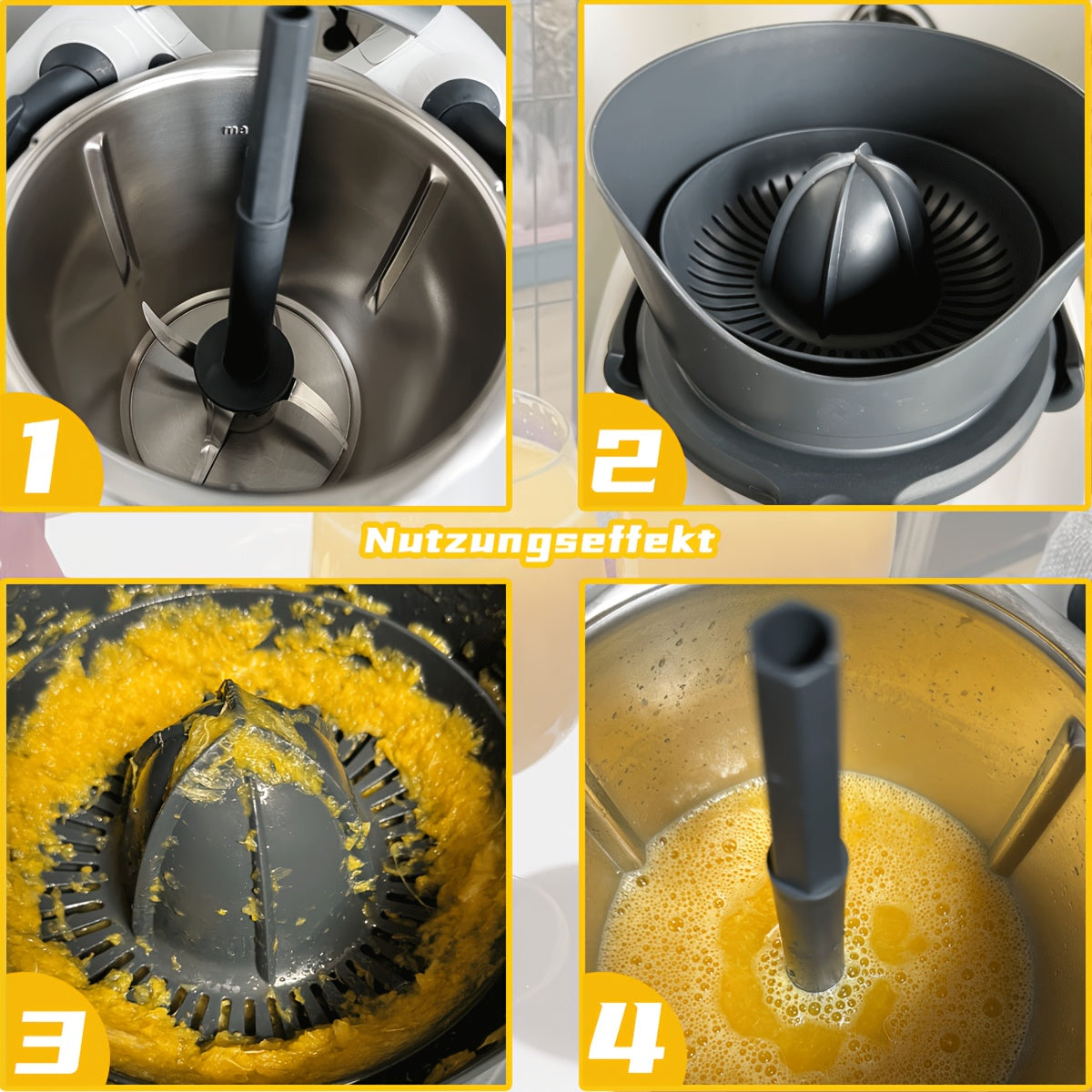 1

2

Nutzungseffekt

3

4